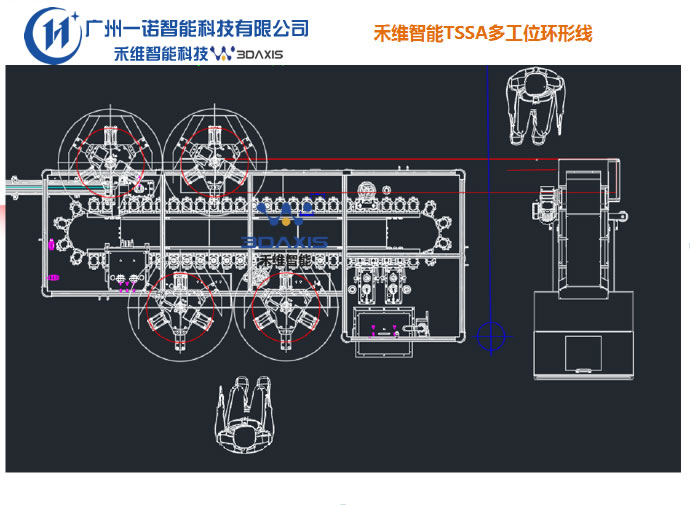 广州一诺智能科技有限公司
禾维智能科技 3DAXIS

禾维智能TSSA多工位环形线

3DAXIS
禾维智能